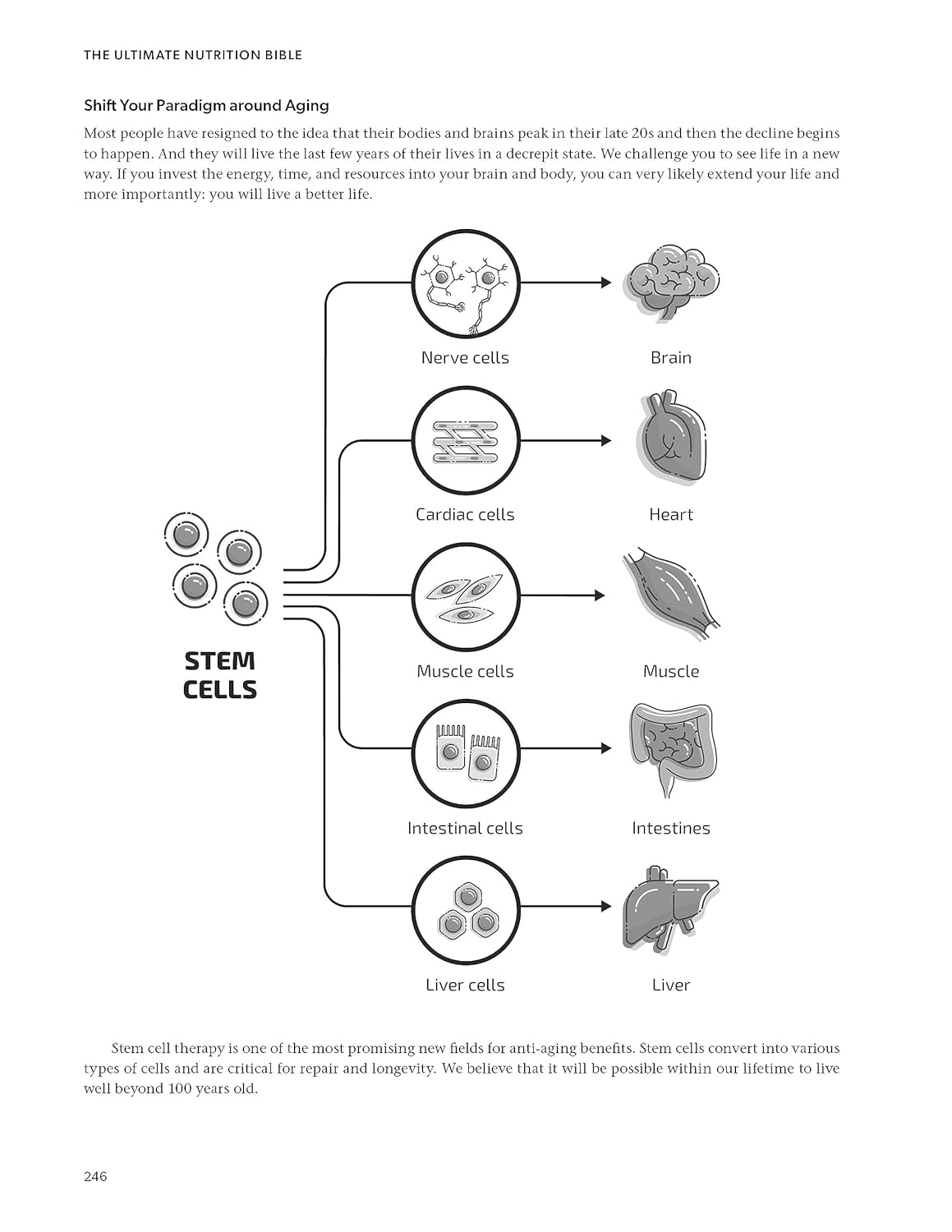 THE ULTIMATE NUTRITION BIBLE

Shift Your Paradigm around Aging

Most people have resigned to the idea that their bodies and brains peak in their late 20s and then the decline begins to happen. And they will live the last few years of their lives in a decrepit state. We challenge you to see life in a new way. If you invest the energy, time, and resources into your brain and body, you can very likely extend your life and more importantly: you will live a better life.

STEM CELLS

Nerve cells
Brain

Cardiac cells
Heart

Muscle cells
Muscle

Intestinal cells
Intestines

Liver cells
Liver

Stem cell therapy is one of the most promising new fields for anti-aging benefits. Stem cells convert into various types of cells and are critical for repair and longevity. We believe that it will be possible within our lifetime to live well beyond 100 years old.

246