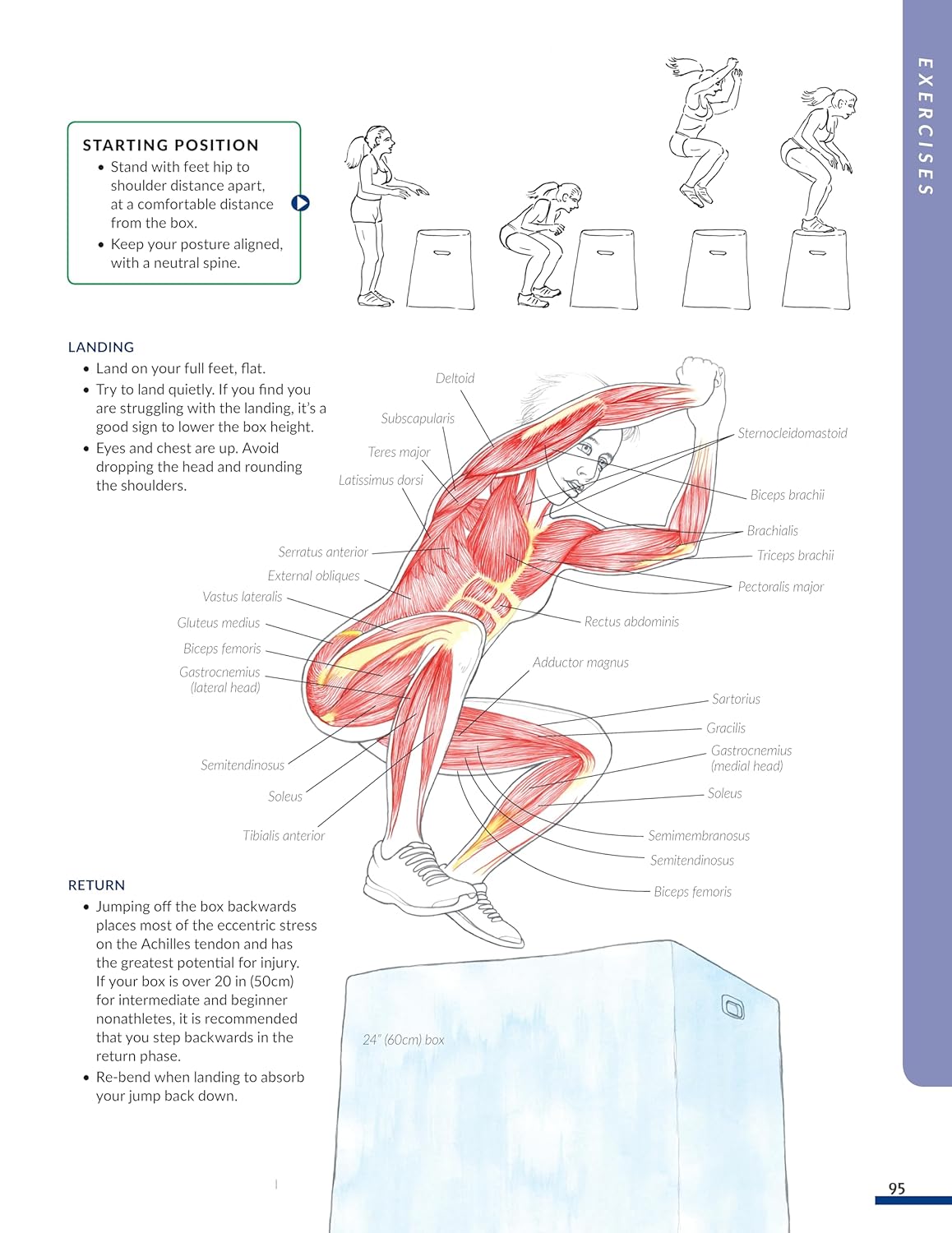 EXERCISES

STARTING POSITION
• Stand with feet hip to shoulder distance apart, at a comfortable distance from the box.
• Keep your posture aligned, with a neutral spine.

LANDING
• Land on your full feet, flat.
• Try to land quietly. If you find you are struggling with the landing, it's a good sign to lower the box height.
• Eyes and chest are up. Avoid dropping the head and rounding the shoulders.

Deltoid
Subscapularis
Teres major
Latissimus dorsi
Serratus anterior
External obliques
Vastus lateralis
Gluteus medius
Biceps femoris
Gastrocnemius (lateral head)
Semitendinosus
Soleus
Tibialis anterior
Sternocleidomastoid
Biceps brachii
Brachialis
Triceps brachii
Pectoralis major
Rectus abdominis
Adductor magnus
Sartorius
Gracilis
Gastrocnemius (medial head)
Soleus
Semimembranosus
Semitendinosus
Biceps femoris

RETURN
• Jumping off the box backwards places most of the eccentric stress on the Achilles tendon and has the greatest potential for injury. If your box is over 20 in (50cm) for intermediate and beginner nonathletes, it is recommended that you step backwards in the return phase.
• Re-bend when landing to absorb your jump back down.

24" (60cm) box

95